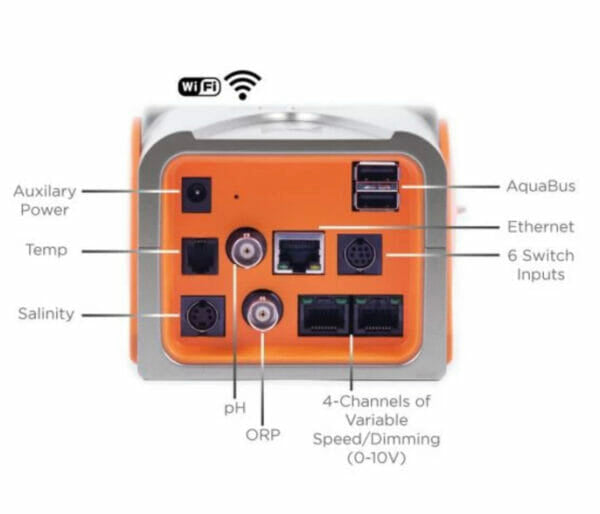 WiFi

Auxilary Power

Temp

Salinity

AquaBus

Ethernet

6 Switch Inputs

pH

ORP

4-Channels of Variable Speed/Dimming (0-10V)